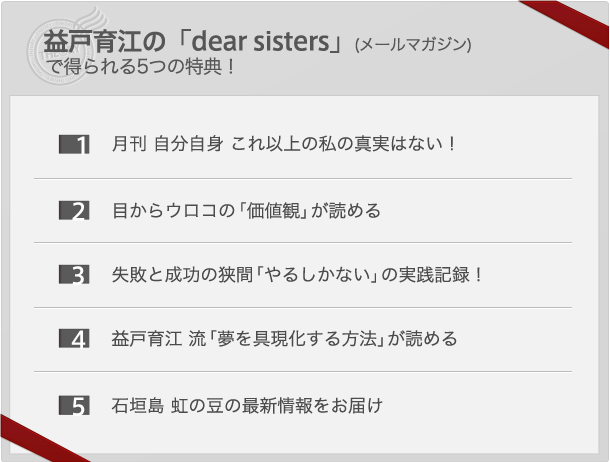 益戸育江の「dear sisters」(メールマガジン)
で得られる5つの特典！

1 月刊 自分自身 これ以上の私の真実はない！

2 目からウロコの「価値観」が読める

3 失敗と成功の狭間「やるしかない」の実践記録！

4 益戸育江 流「夢を具現化する方法」が読める

5 石垣島 虹の豆の最新情報をお届け